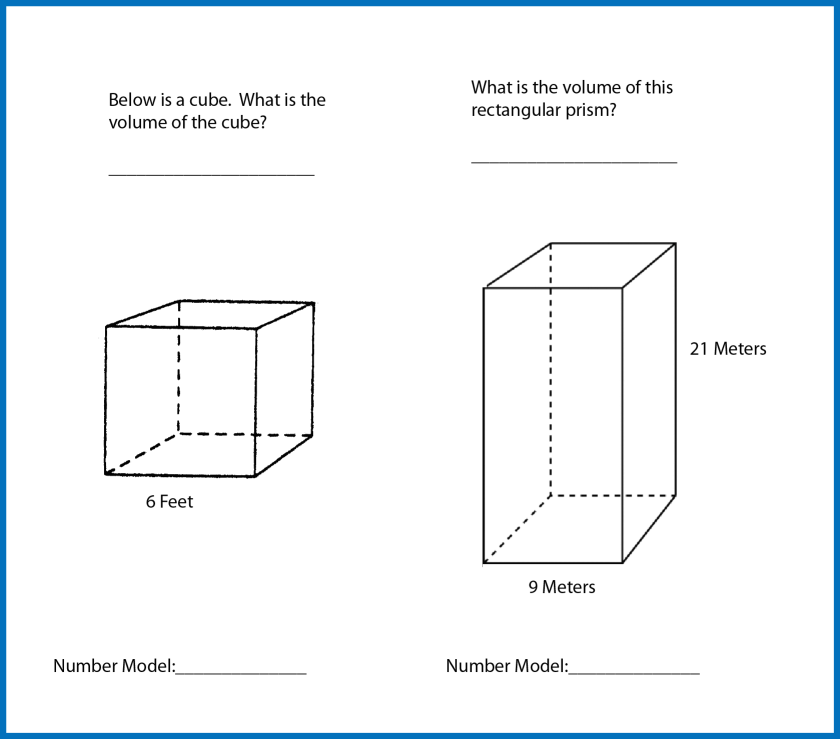 Below is a cube. What is the volume of the cube?

______________________

6 Feet

Number Model:______________

What is the volume of this rectangular prism?

______________________

21 Meters

9 Meters

Number Model:______________